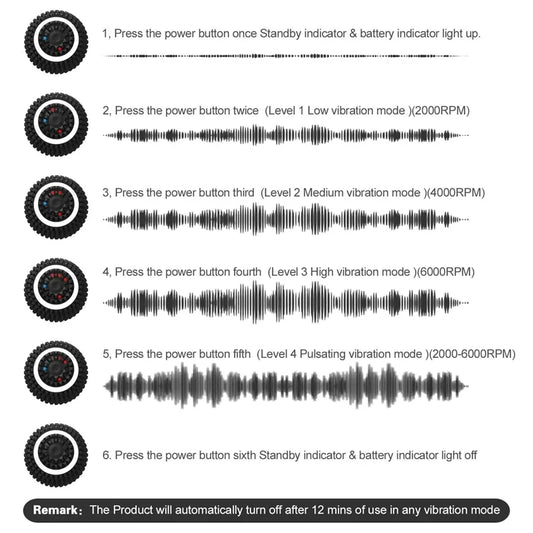 1, Press the power button once Standby indicator & battery indicator light up.

2, Press the power button twice (Level 1 Low vibration mode )(2000RPM)

3, Press the power button third (Level 2 Medium vibration mode )(4000RPM)

4, Press the power button fourth (Level 3 High vibration mode )(6000RPM)

5, Press the power button fifth (Level 4 Pulsating vibration mode )(2000-6000RPM)

6. Press the power button sixth Standby indicator & battery indicator light off

Remark: The Product will automatically turn off after 12 mins of use in any vibration mode